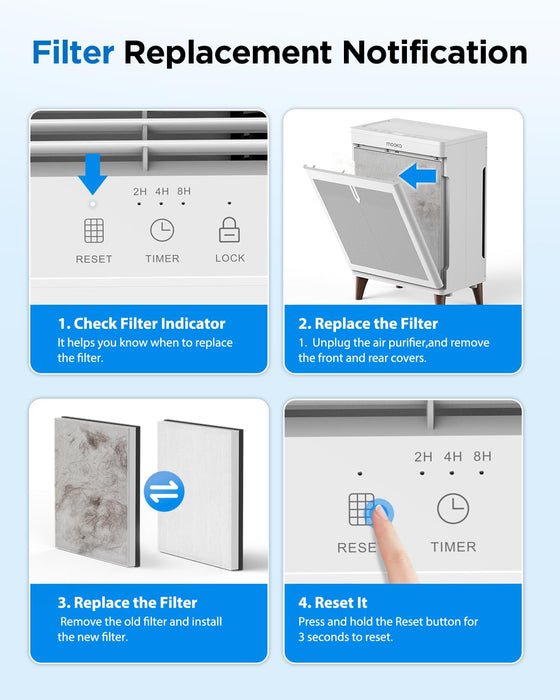 Filter Replacement Notification

2H 4H 8H

RESET TIMER LOCK

1. Check Filter Indicator
It helps you know when to replace the filter.

mooka

2. Replace the Filter
1. Unplug the air purifier,and remove the front and rear covers.

3. Replace the Filter
Remove the old filter and install the new filter.

2H 4H 8H

RESE TIMER

4. Reset It
Press and hold the Reset button for 3 seconds to reset.