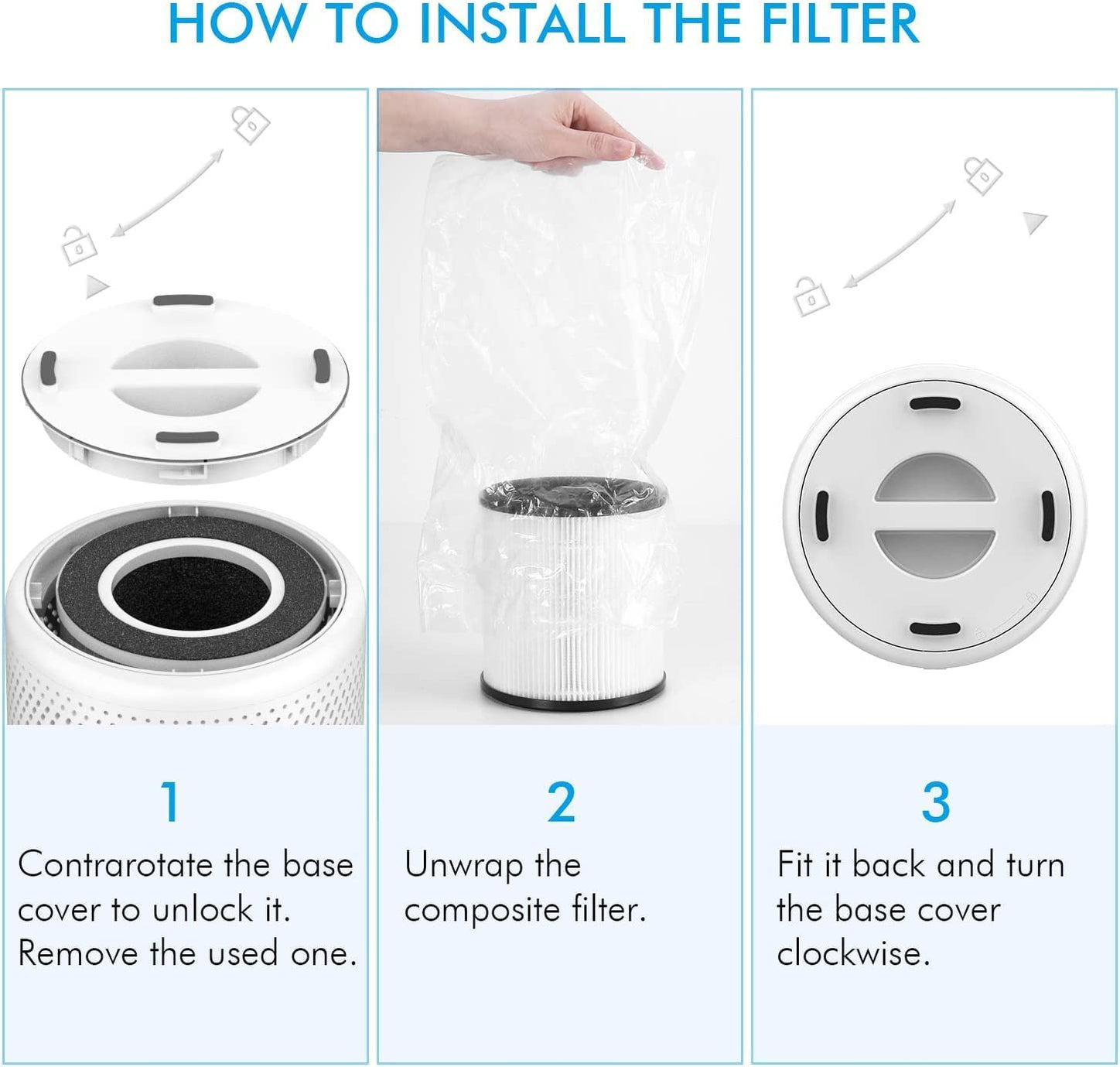 HOW TO INSTALL THE FILTER

1
Contrarotate the base cover to unlock it. Remove the used one.

2
Unwrap the composite filter.

3
Fit it back and turn the base cover clockwise.