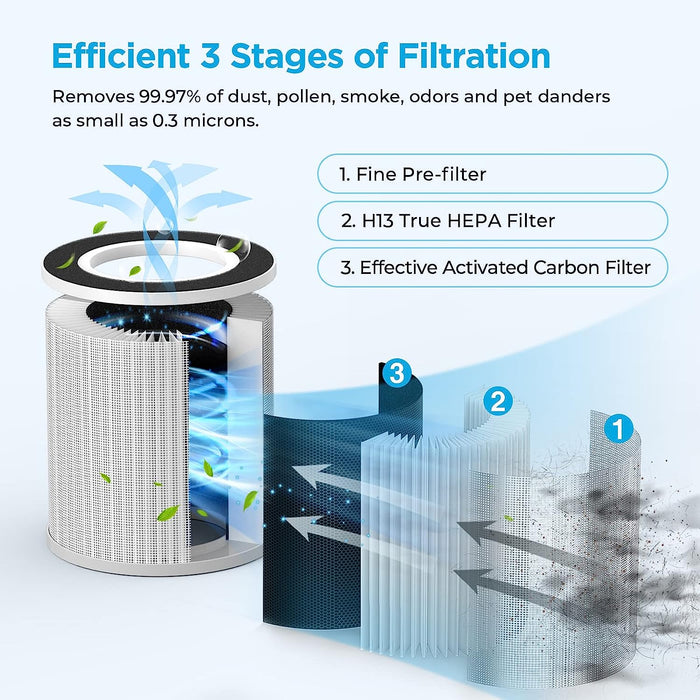 Efficient 3 Stages of Filtration

Removes 99.97% of dust, pollen, smoke, odors and pet danders as small as 0.3 microns.

1. Fine Pre-filter

2. H13 True HEPA Filter

3. Effective Activated Carbon Filter

3

2

1