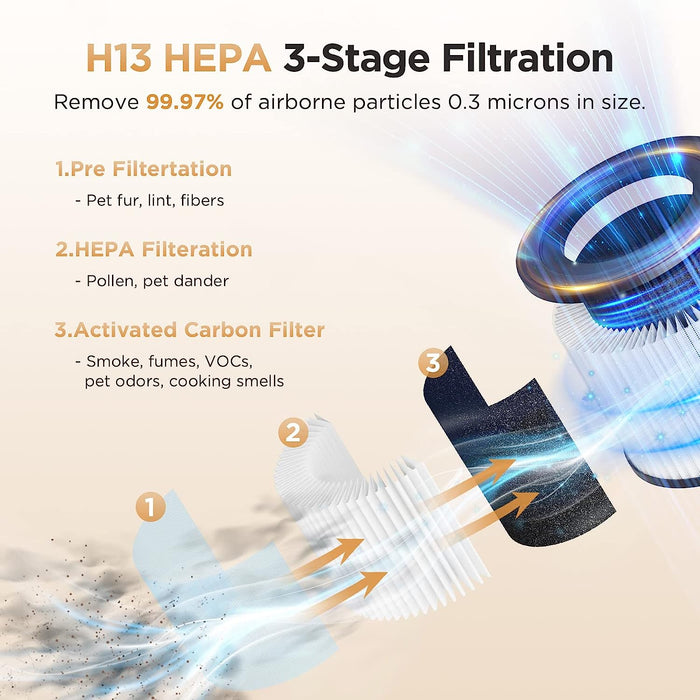 H13 HEPA 3-Stage Filtration

Remove 99.97% of airborne particles 0.3 microns in size.

1.Pre Filtertation

- Pet fur, lint, fibers

2.HEPA Filteration

- Pollen, pet dander

3.Activated Carbon Filter

- Smoke, fumes, VOCs, pet odors, cooking smells

3

2

1