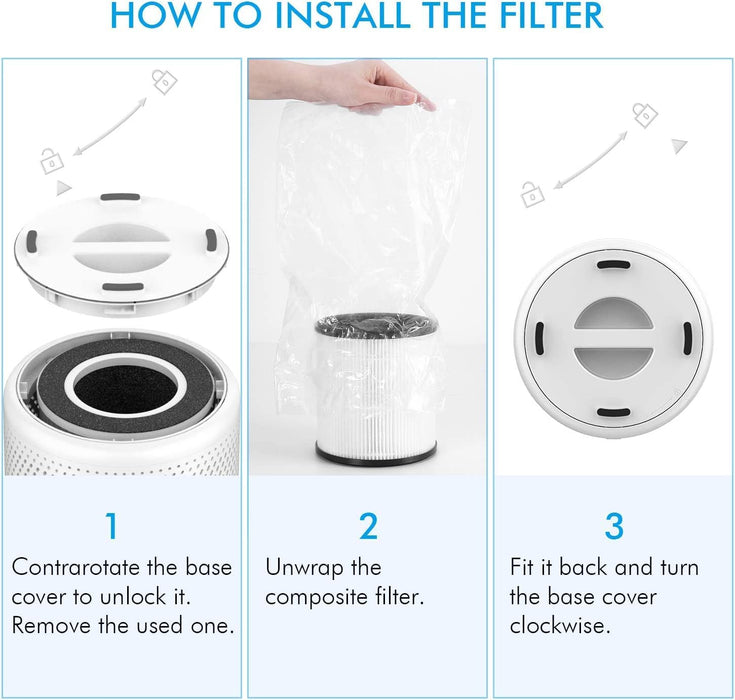 HOW TO INSTALL THE FILTER

1
Contrarotate the base cover to unlock it. Remove the used one.

2
Unwrap the composite filter.

3
Fit it back and turn the base cover clockwise.